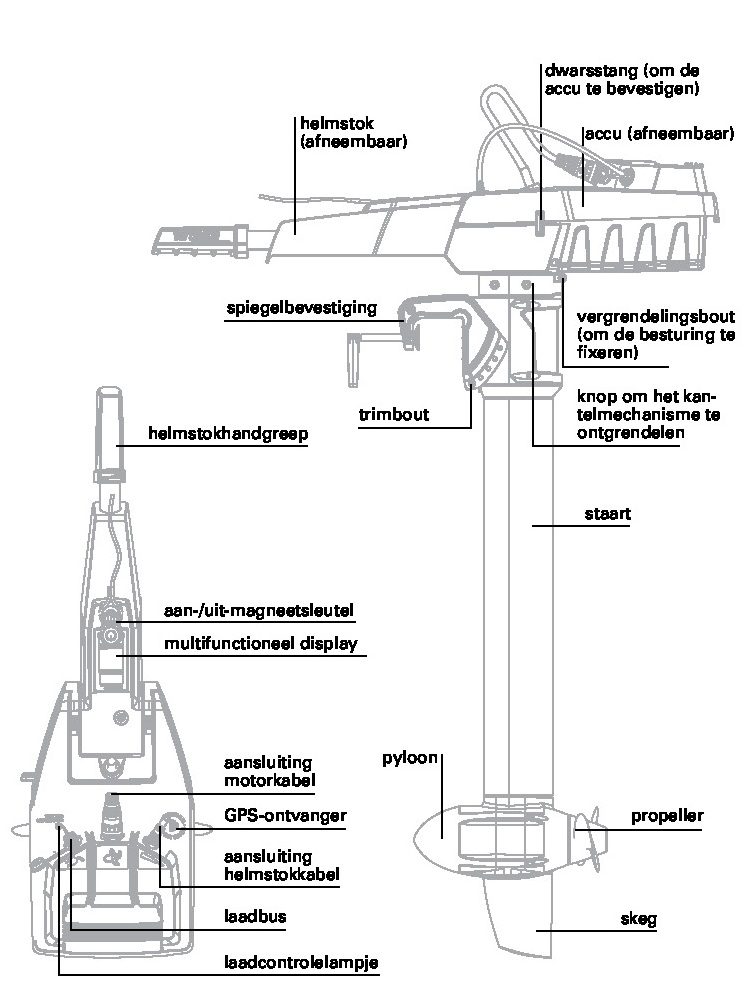 dwarsstang (om de accu te bevestigen)

helmstok (afneembaar)

accu (afneembaar)

spiegelbevestiging

vergrendelingsbout (om de besturing te fixeren)

trimbout

knop om het kantelmechanisme te ontgrendelen

helmstokhandgreep

staart

aan-/uit-magneetsleutel

multifunctioneel display

aansluiting motorkabel

pyloon

GPS-ontvanger

propeller

aansluiting helmstokkabel

laadbus

skeg

laadcontrolelampje